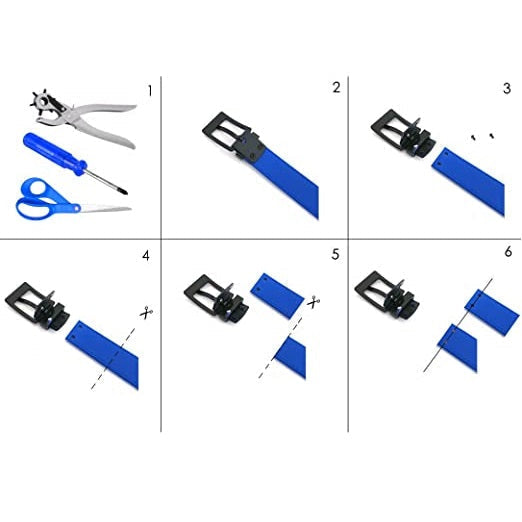 1

2

3

4

5

6