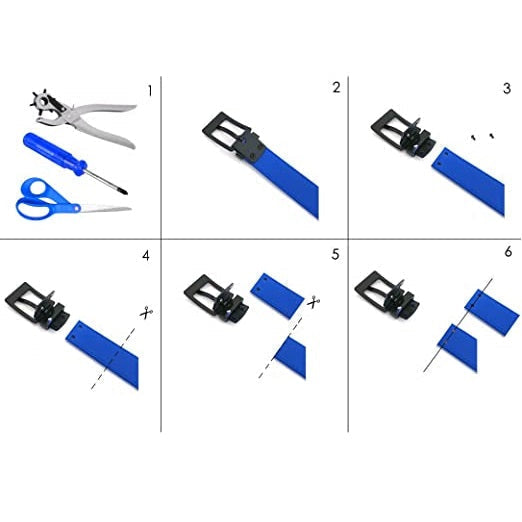 1

2

3

4

5

6